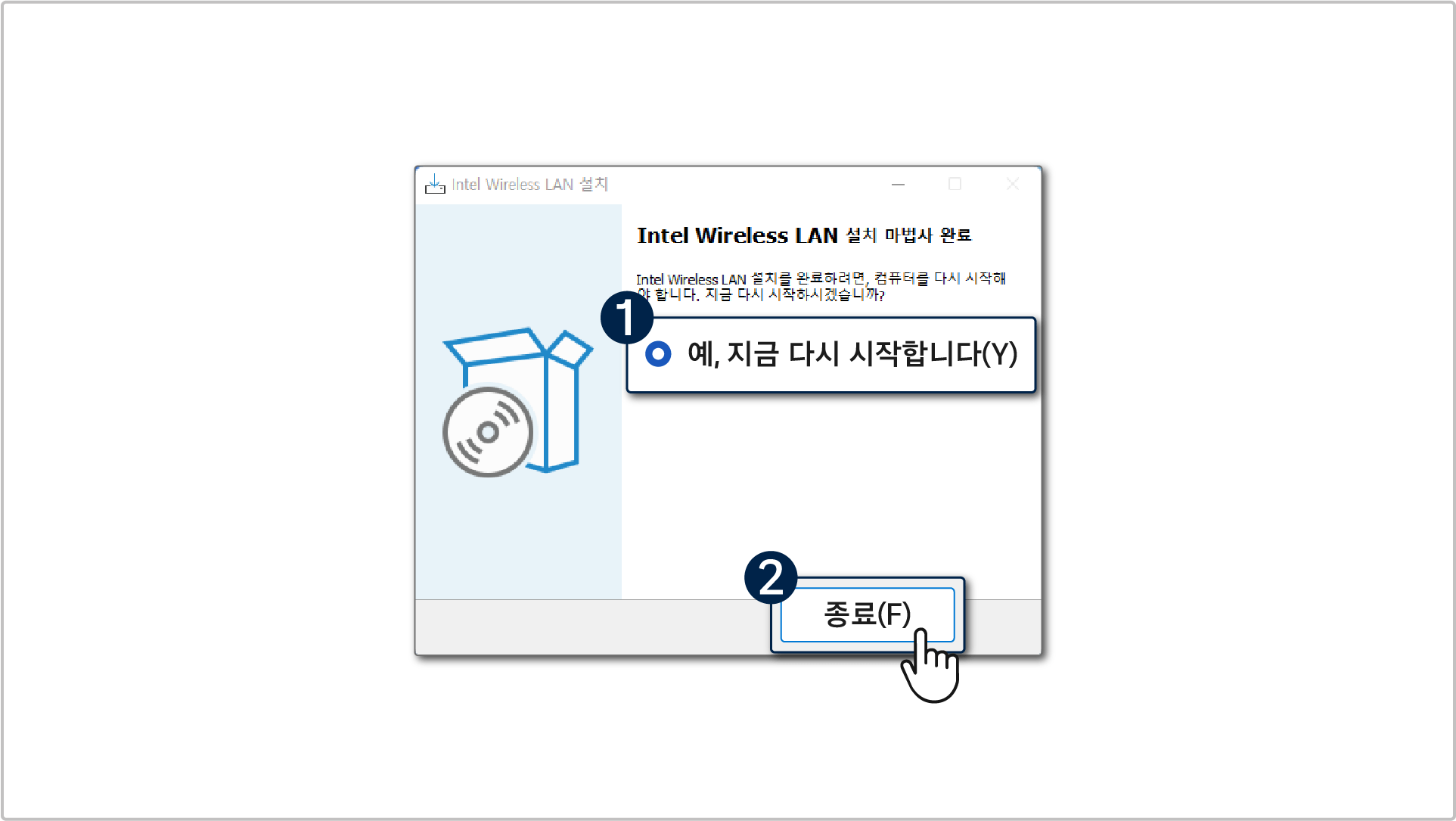 Intel Wireless LAN 설치

Intel Wireless LAN 설치 마법사 완료

Intel Wireless LAN 설치를 완료하려면, 컴퓨터를 다시 시작해야 합니다. 지금 다시 시작하시겠습니까?

1

예, 지금 다시 시작합니다(Y)

2

종료(F)