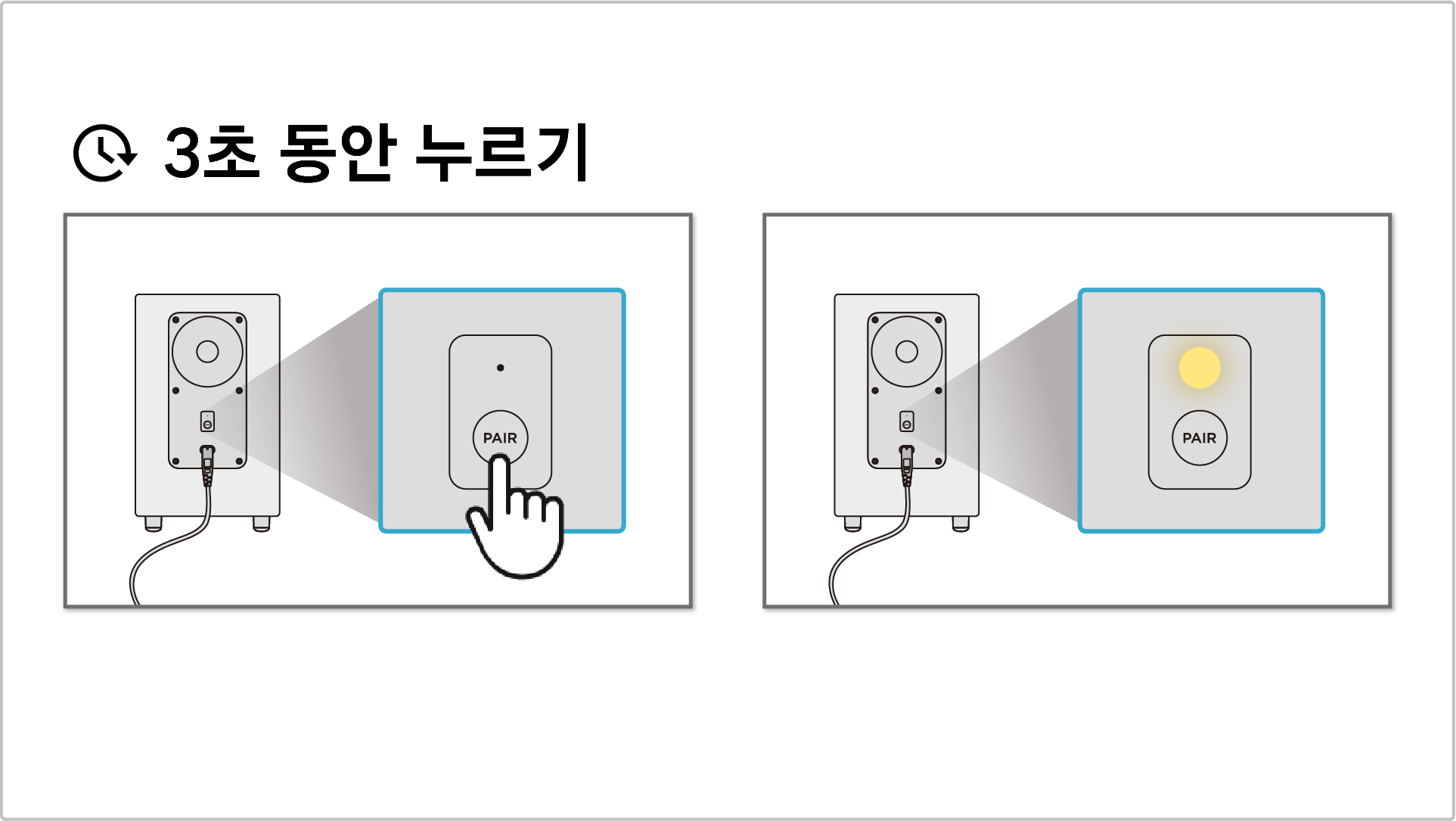 3초 동안 누르기

PAIR

PAIR