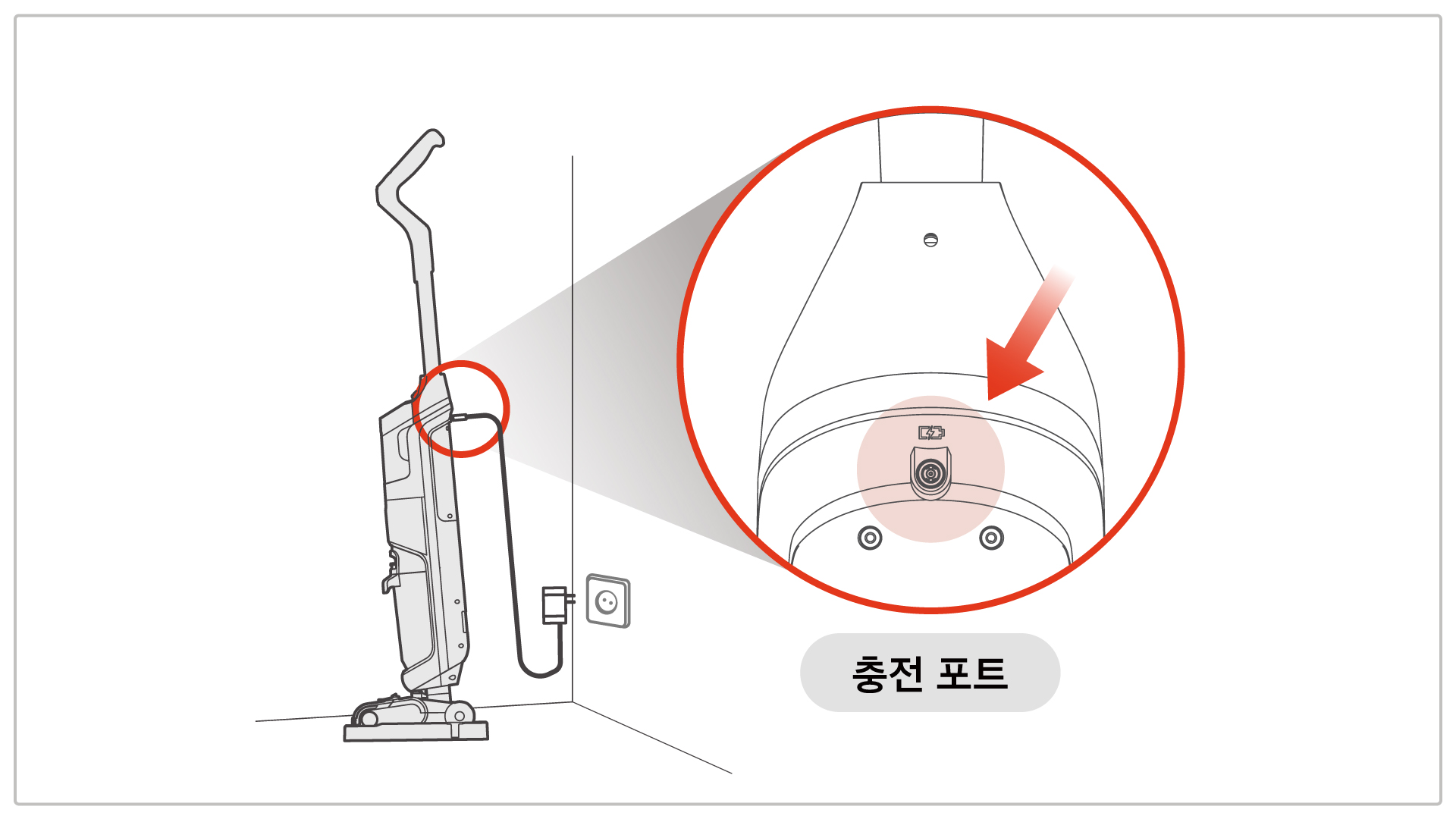 충전 포트