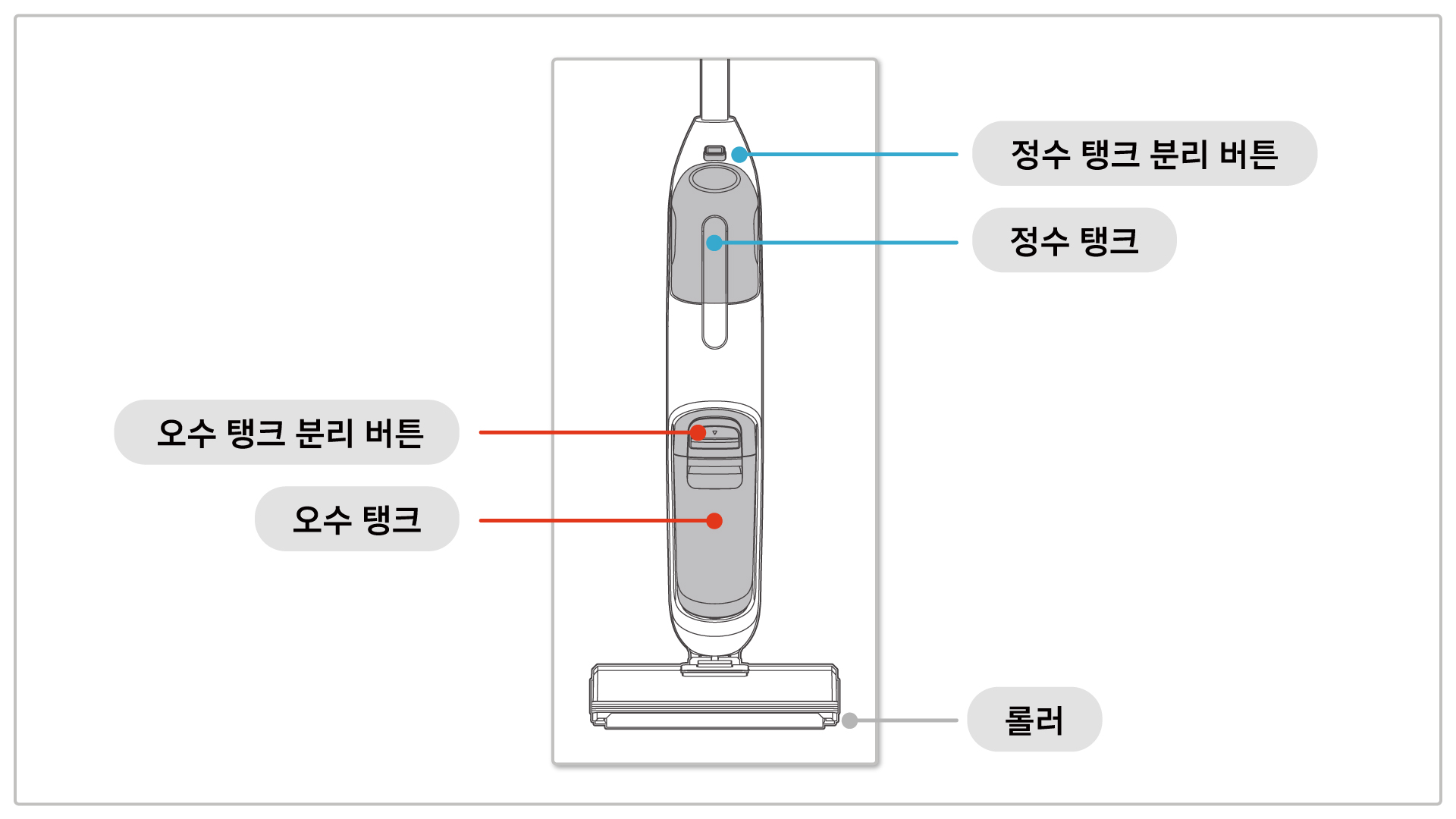 정수 탱크 분리 버튼

정수 탱크

오수 탱크 분리 버튼

오수 탱크

롤러