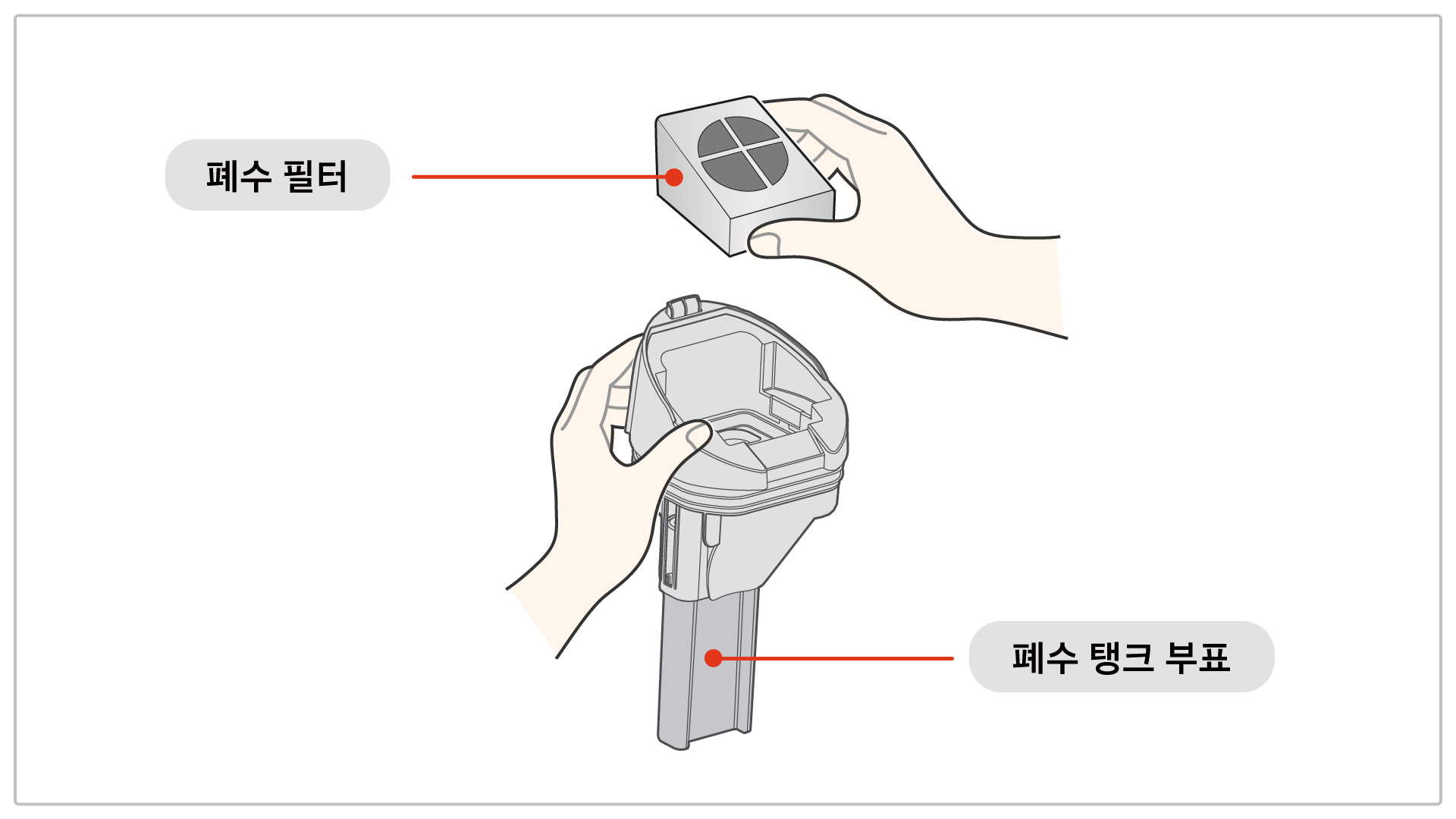 폐수 필터

폐수 탱크 부표