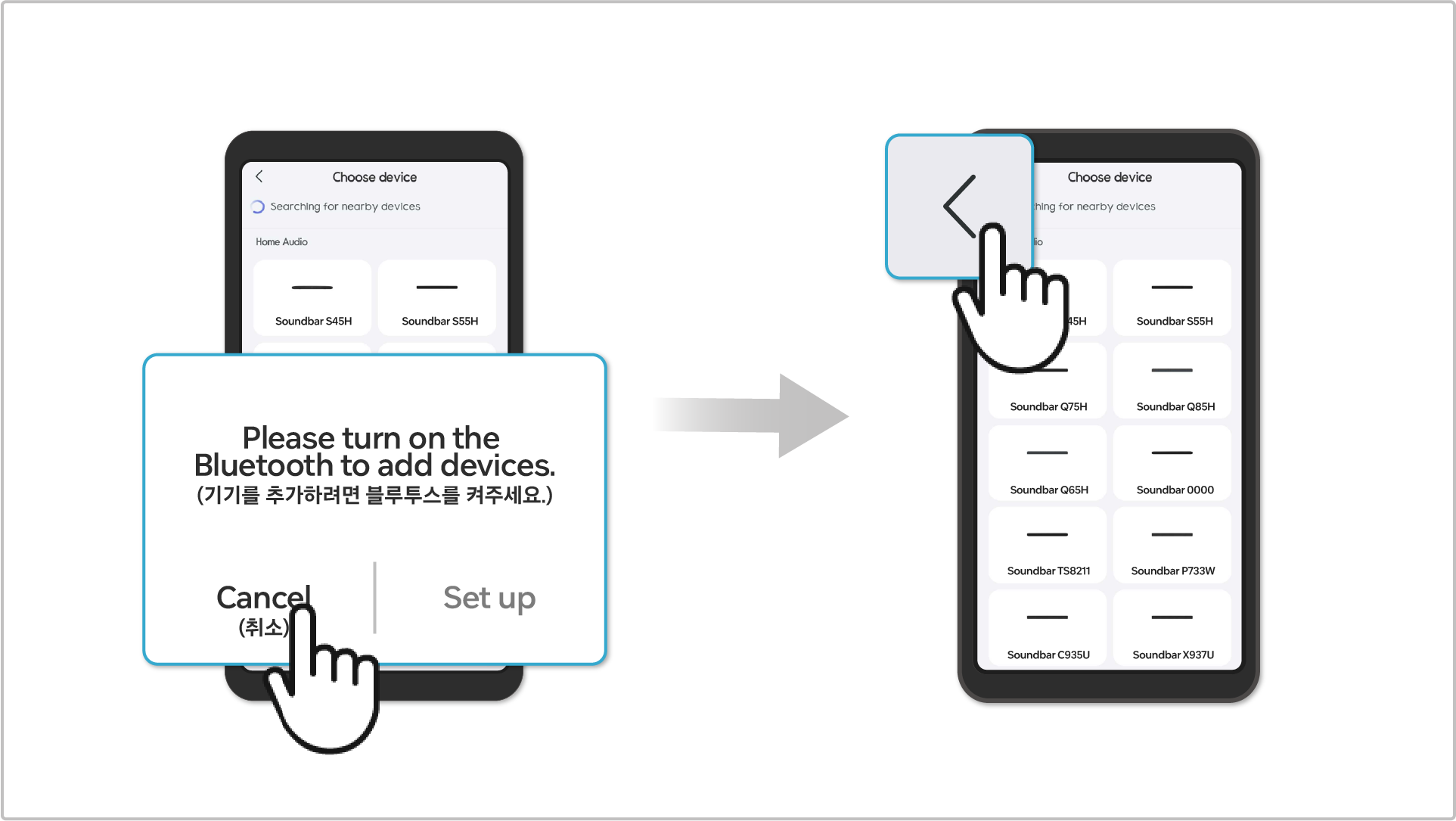 Choose device

Searching for nearby devices

Home Audio

Soundbar S45H

Soundbar S55H

Please turn on the Bluetooth to add devices.
(기기를 추가하려면 블루투스를 켜주세요.)

Cancel
(취소)

Set up

Choose device

hing for nearby devices

io

45H

Soundbar S55H

Soundbar Q75H

Soundbar Q85H

Soundbar Q65H

Soundbar 0000

Soundbar TS8211

Soundbar P733W

Soundbar C935U

Soundbar X937U