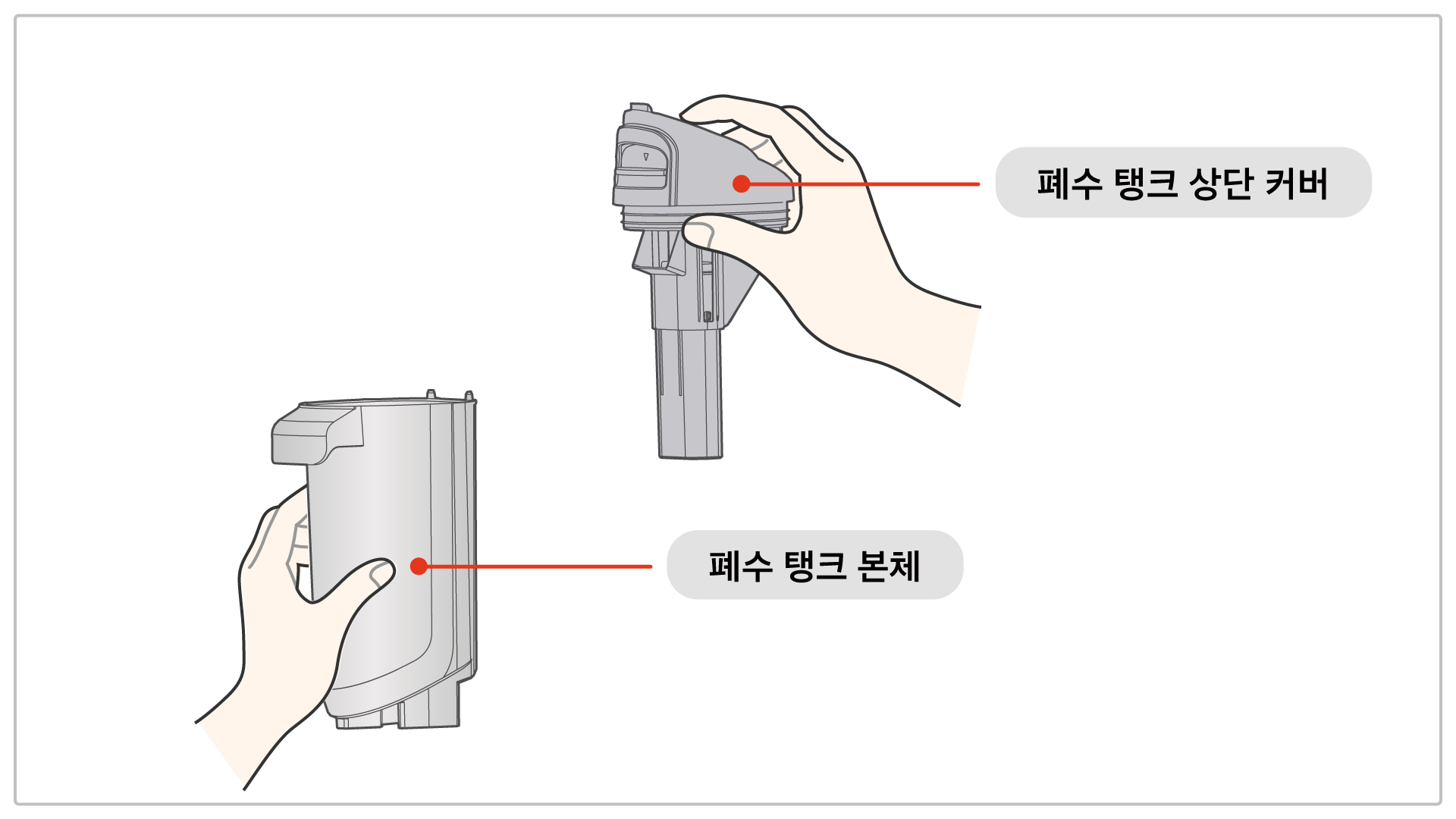 폐수 탱크 상단 커버

폐수 탱크 본체