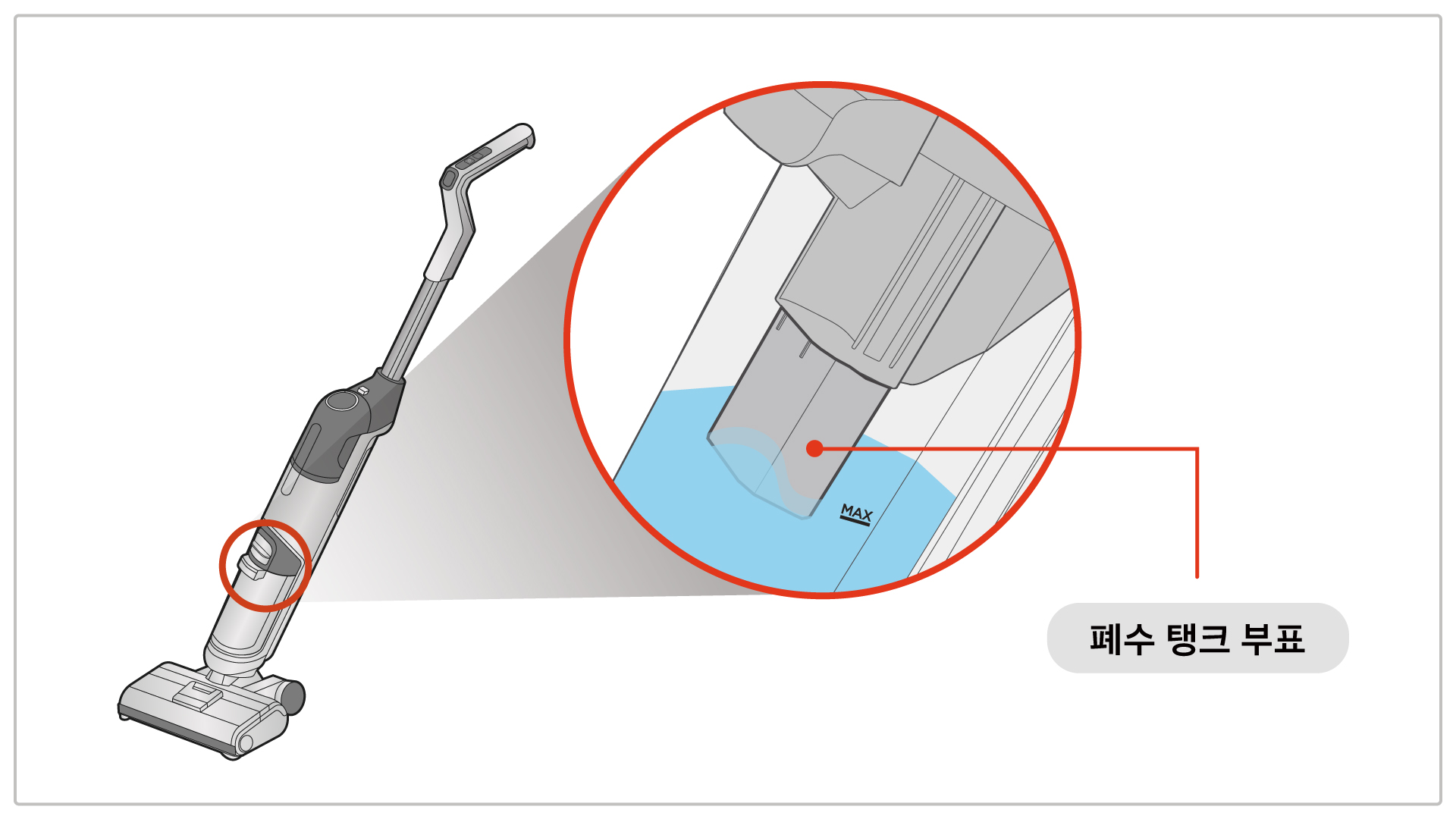 MAX

폐수 탱크 부표