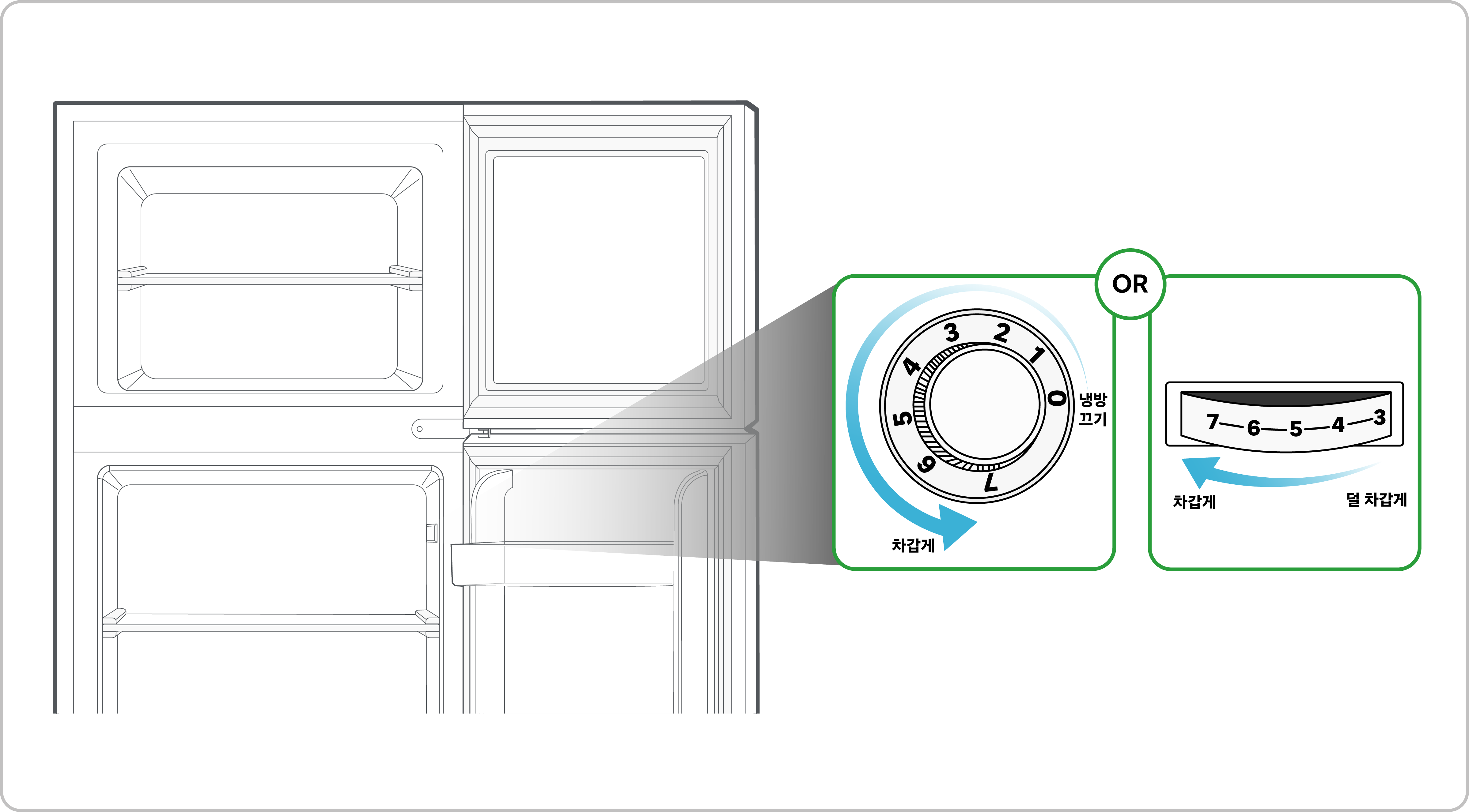 OR

3 2 1 0 4 5 6 7

냉방 끄기

차갑게

7—6—5—4—3

차갑게

덜 차갑게