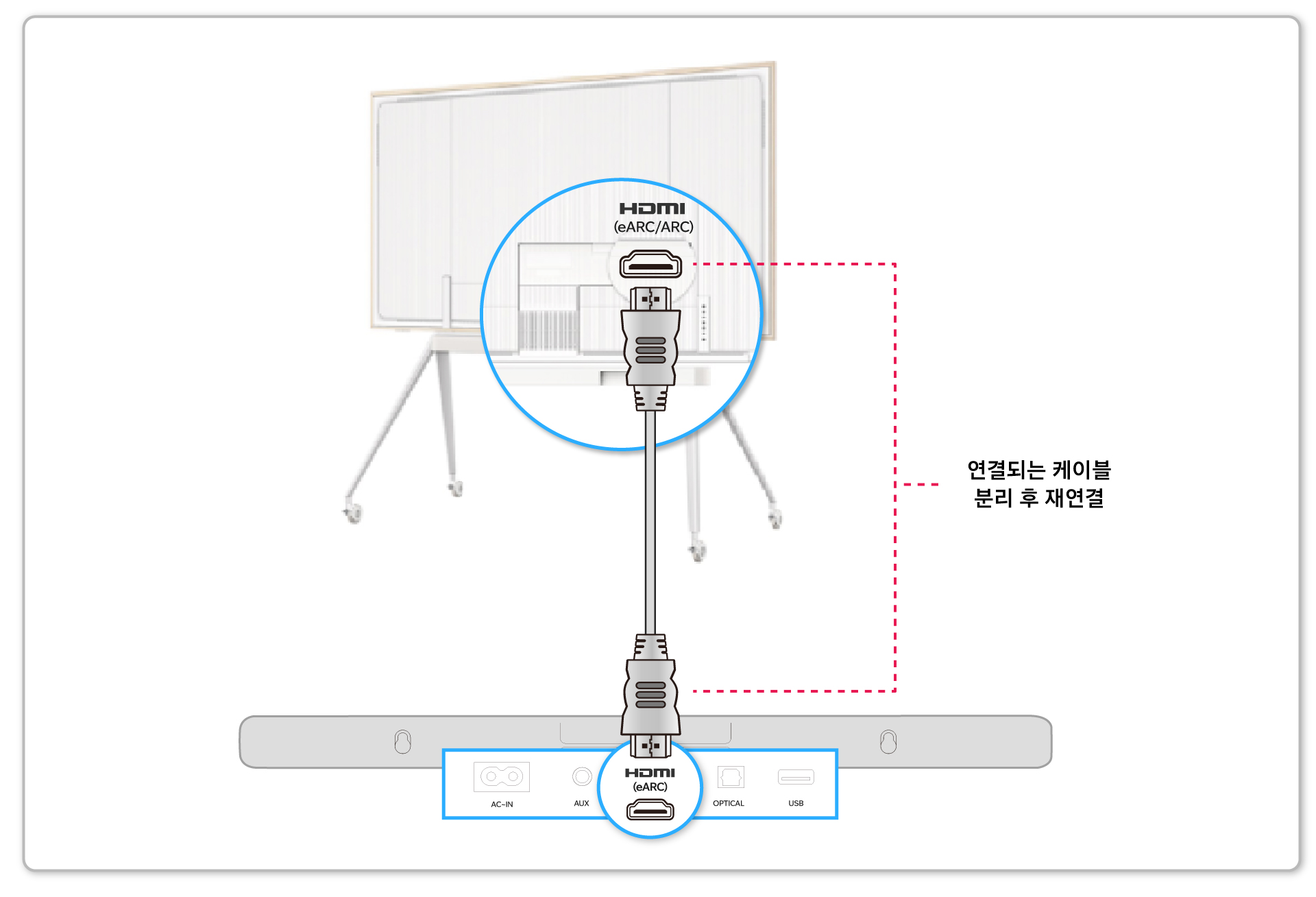 HDMI
(eARC/ARC)

연결되는 케이블
분리 후 재연결

AC-IN
AUX
HDMI
(eARC)
OPTICAL
USB