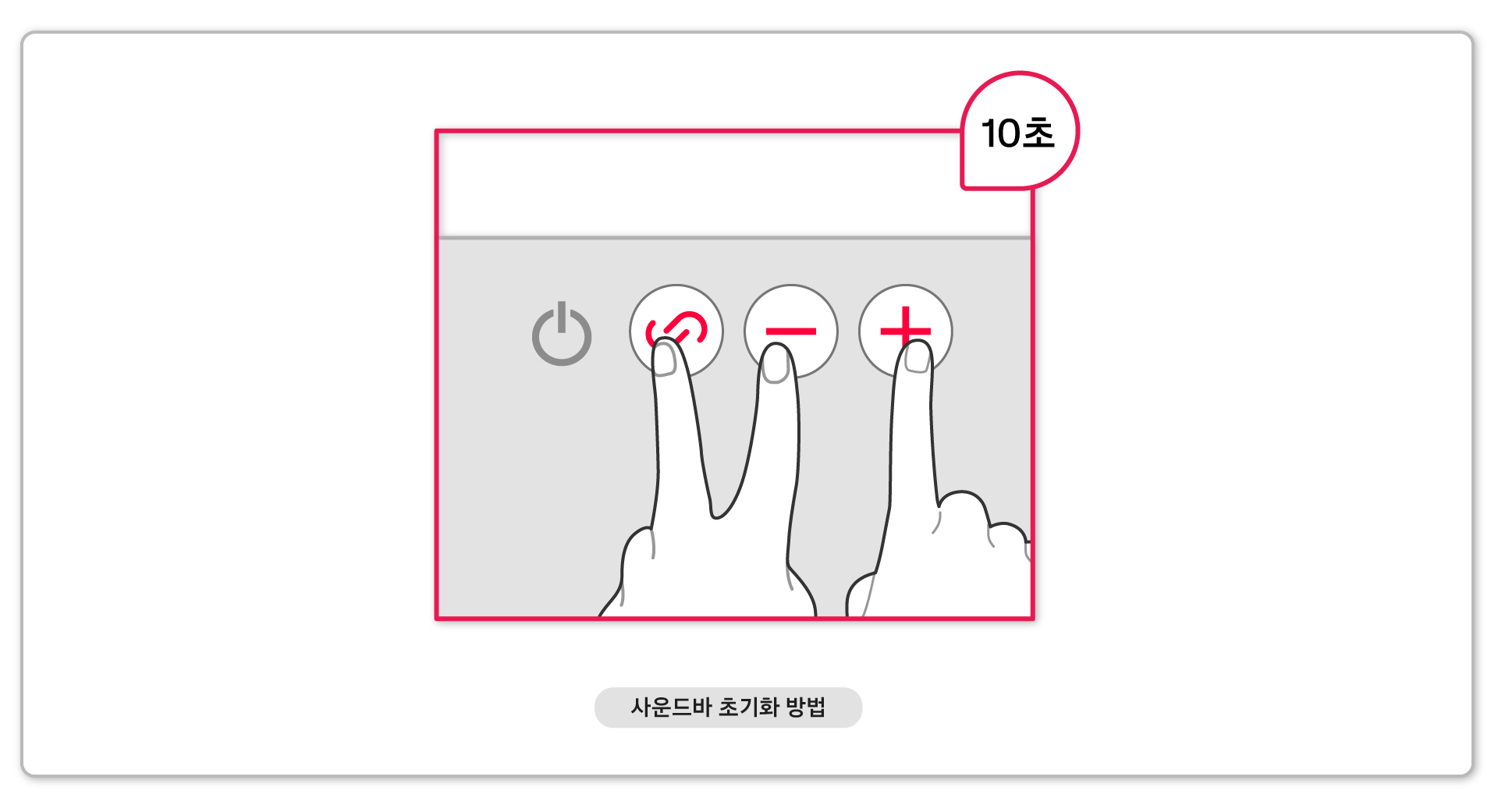 10초

사운드바 초기화 방법