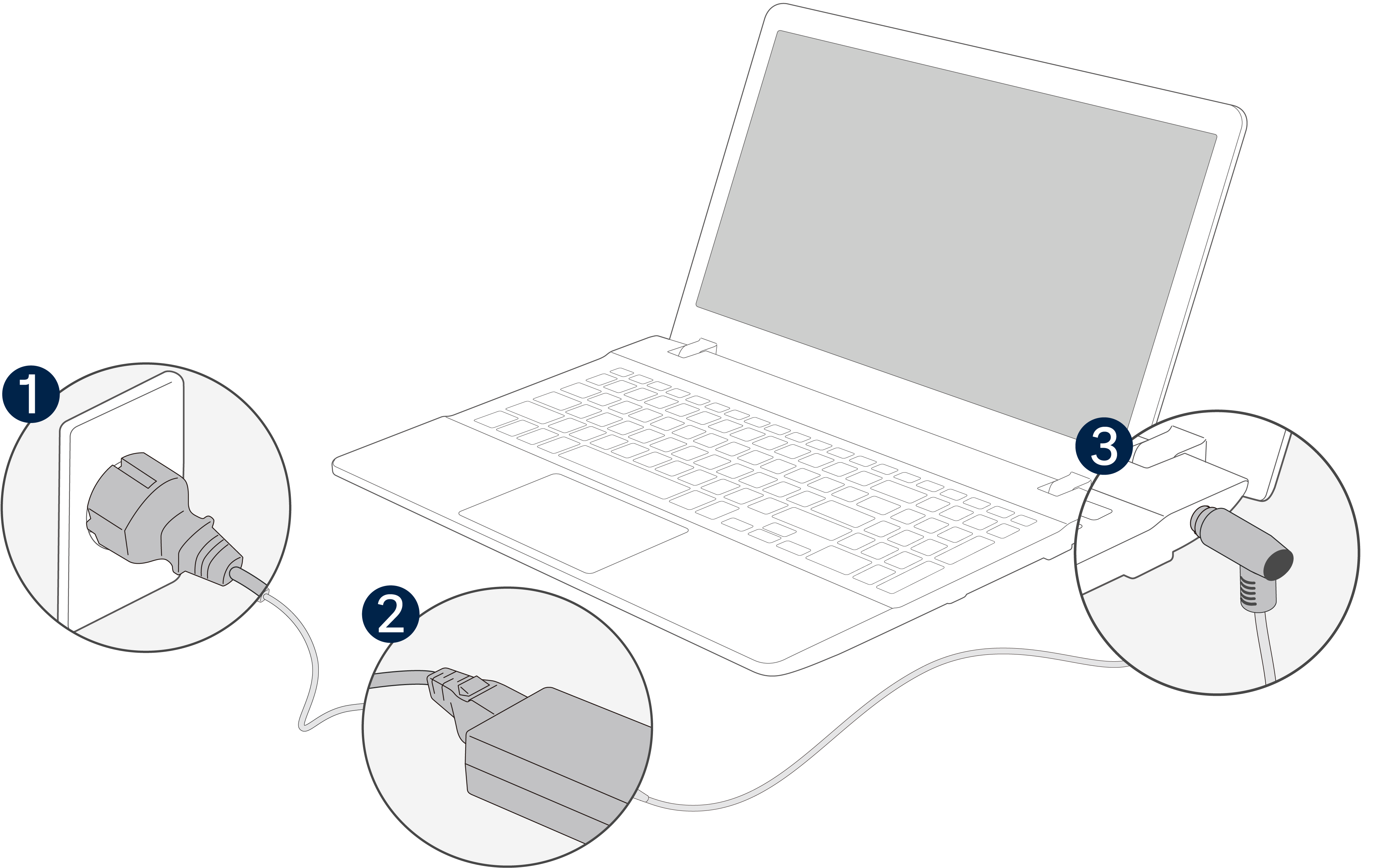 1

2

3